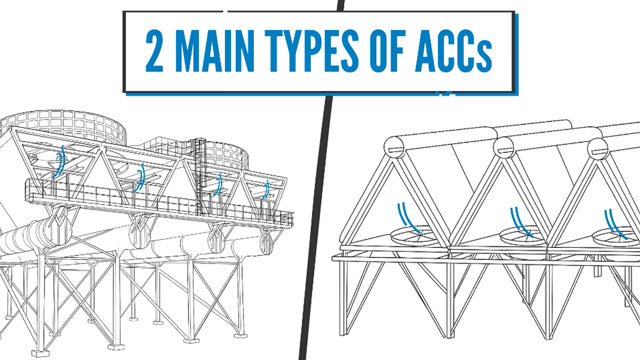 2 MAIN TYPES OF ACCs