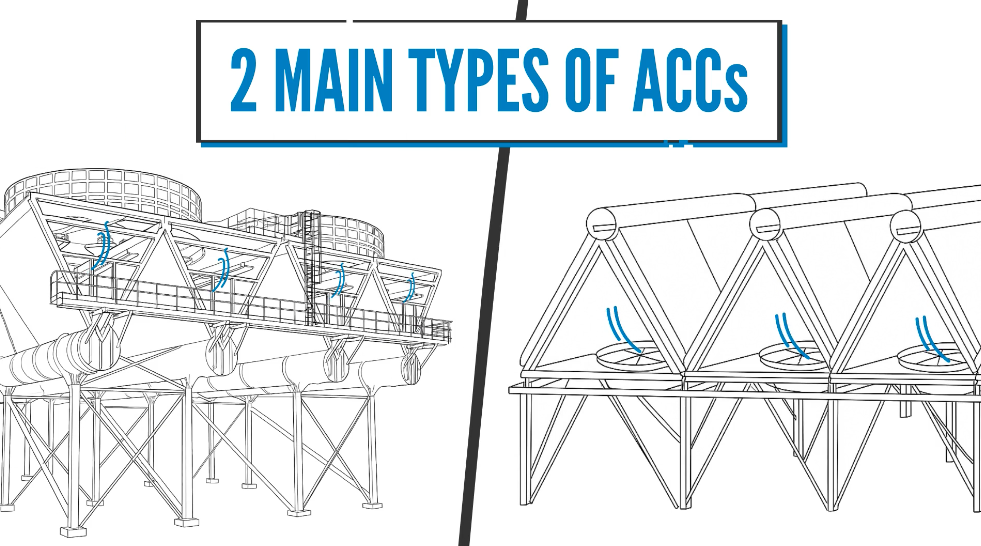 2 MAIN TYPES OF ACCs